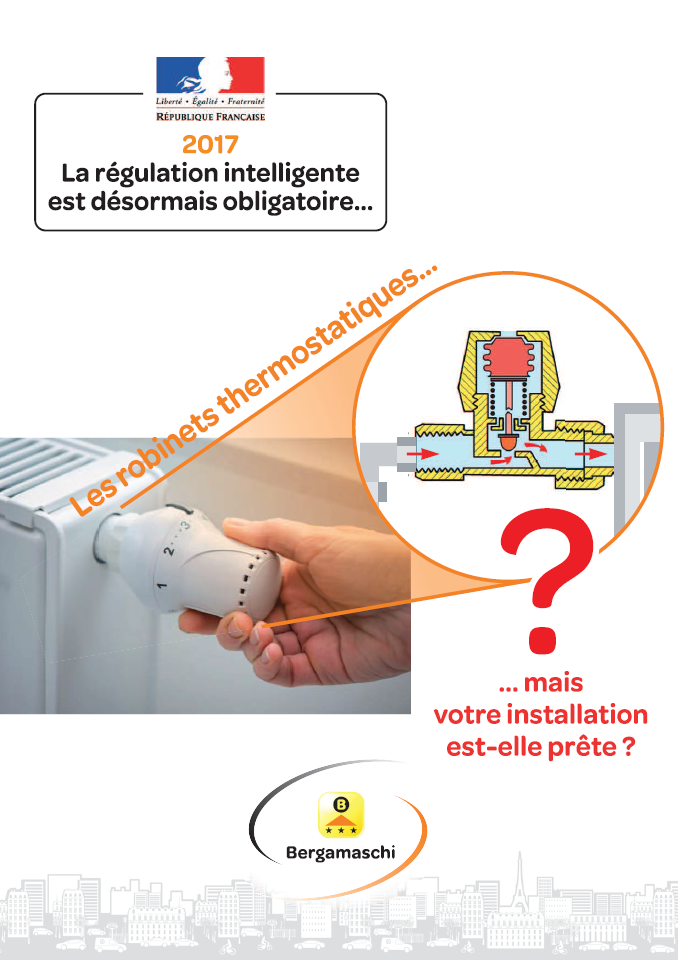 Liberté • Égalité • Fraternité
RÉPUBLIQUE FRANÇAISE

2017
La régulation intelligente est désormais obligatoire...

Les robinets thermostatiques...

1 2 3

?

... mais votre installation est-elle prête ?

B
Bergamaschi